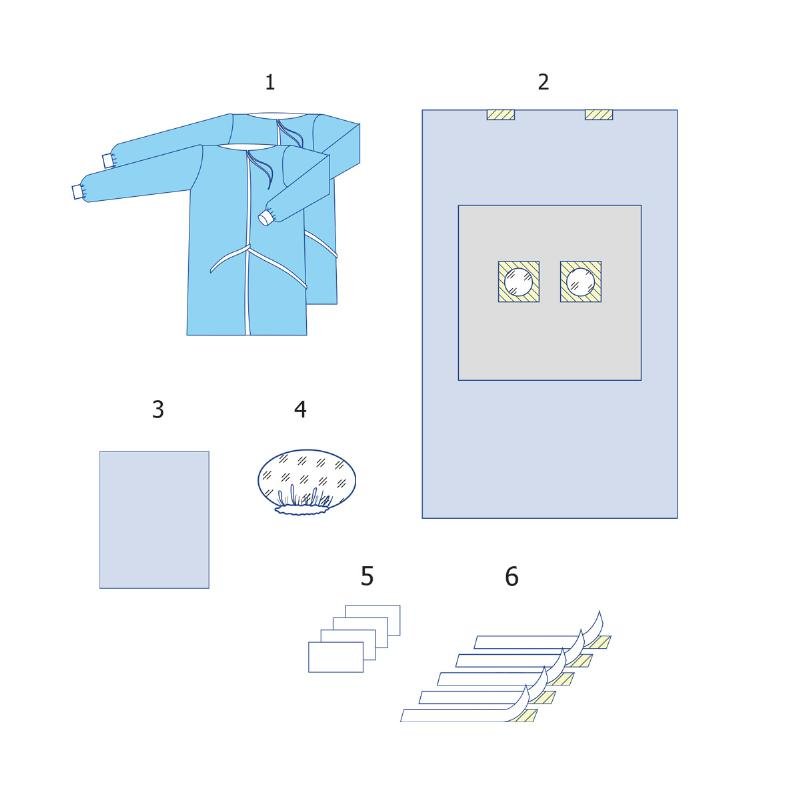 1

2

3

4

5

6